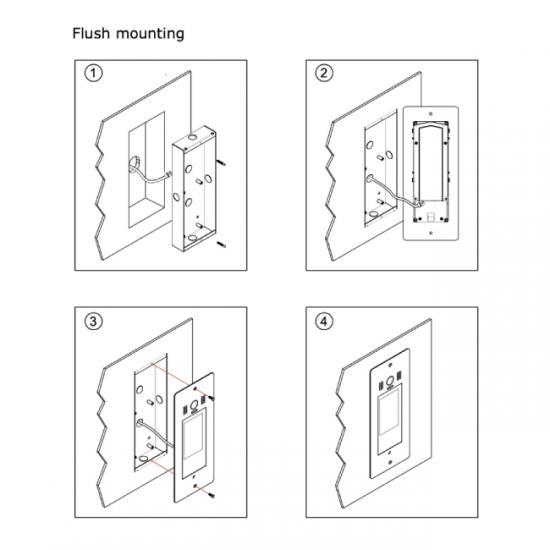 Flush mounting

1

2

3

4